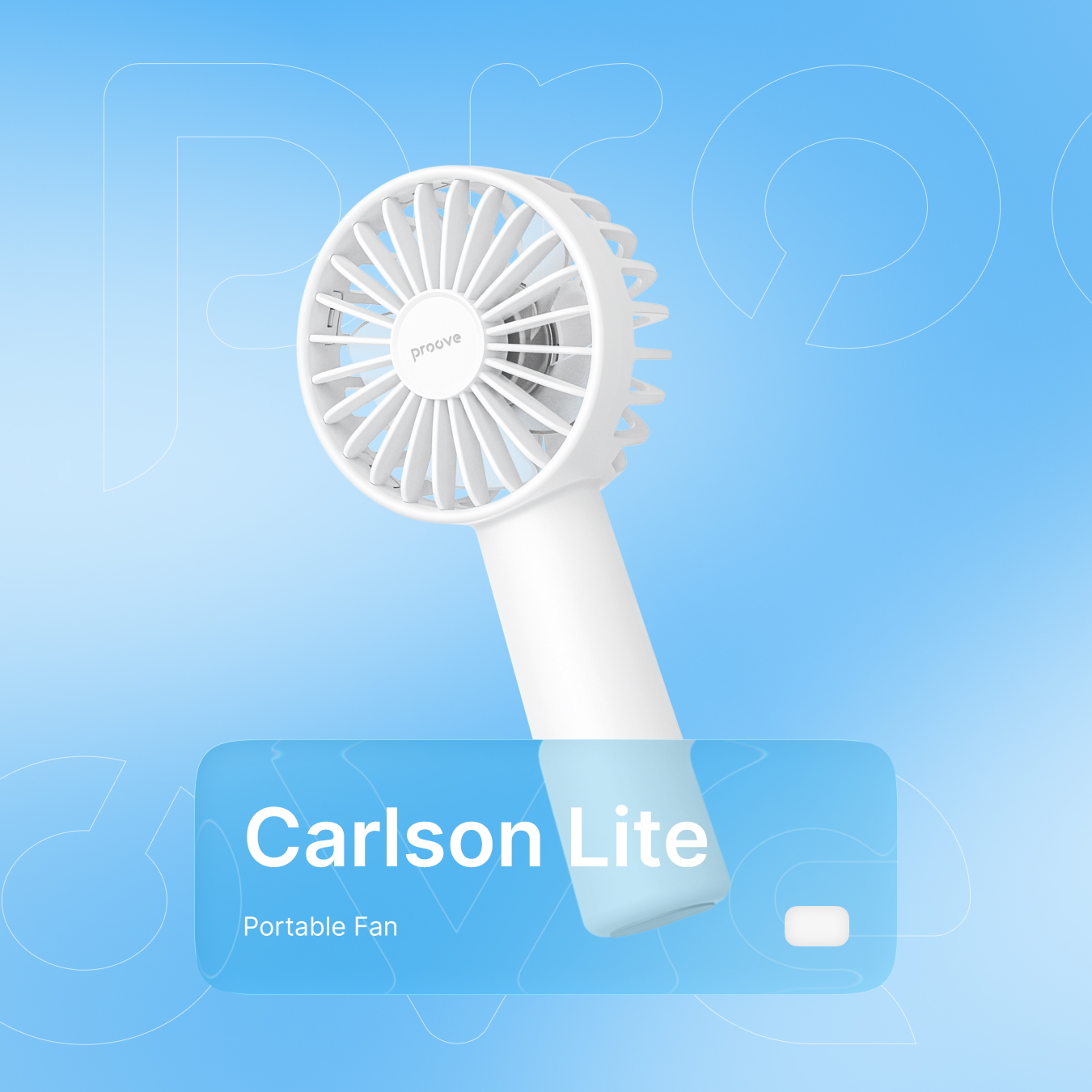 proove

Carlson Lite

Portable Fan